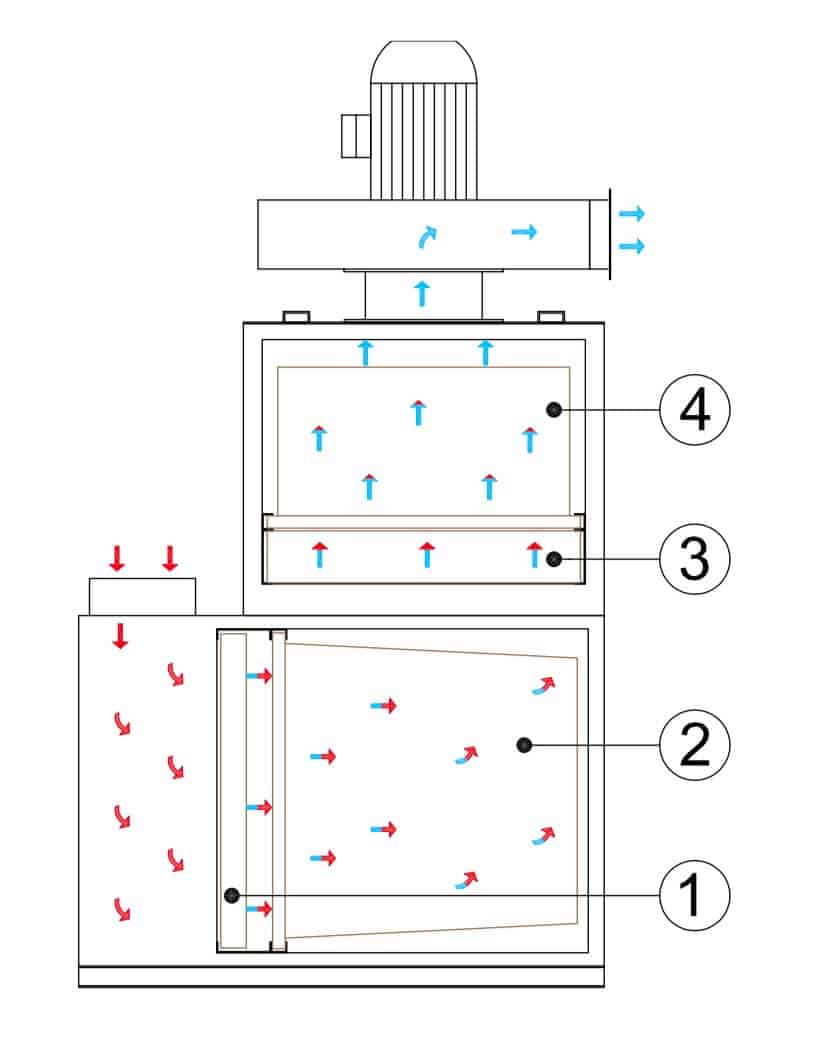 4
3
2
1